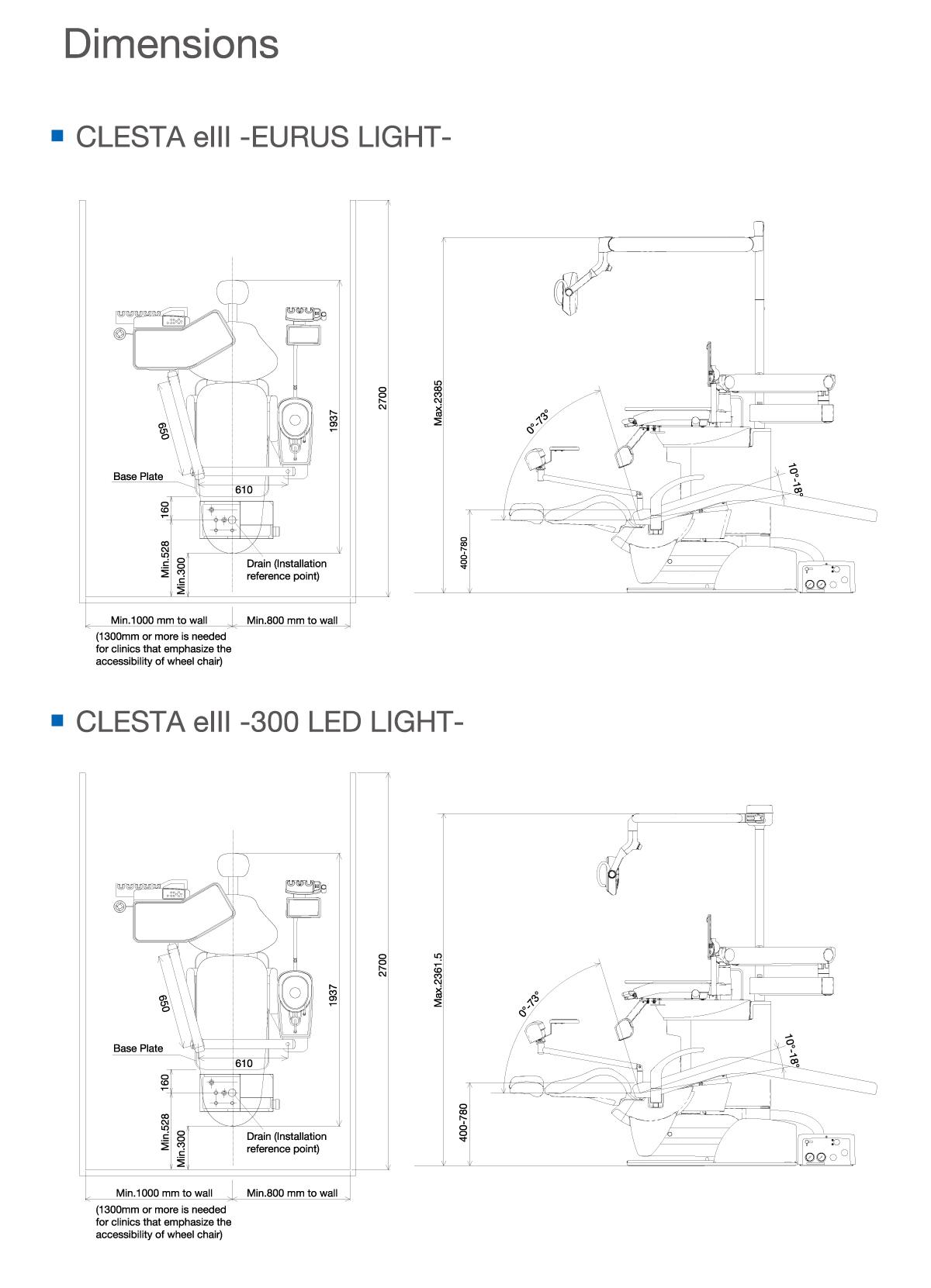 Dimensions

CLESTA eIII -EURUS LIGHT-

650

Base Plate

610

160

Min.528

Min.300

Drain (Installation reference point)

1937

2700

Min.1000 mm to wall

Min.800 mm to wall

(1300mm or more is needed for clinics that emphasize the accessibility of wheel chair)

Max.2385

0°-73°

10°-18°

400-780

CLESTA eIII -300 LED LIGHT-

650

Base Plate

610

160

Min.528

Min.300

Drain (Installation reference point)

1937

2700

Min.1000 mm to wall

Min.800 mm to wall

(1300mm or more is needed for clinics that emphasize the accessibility of wheel chair)

Max.2361.5

0°-73°

10°-18°

400-780